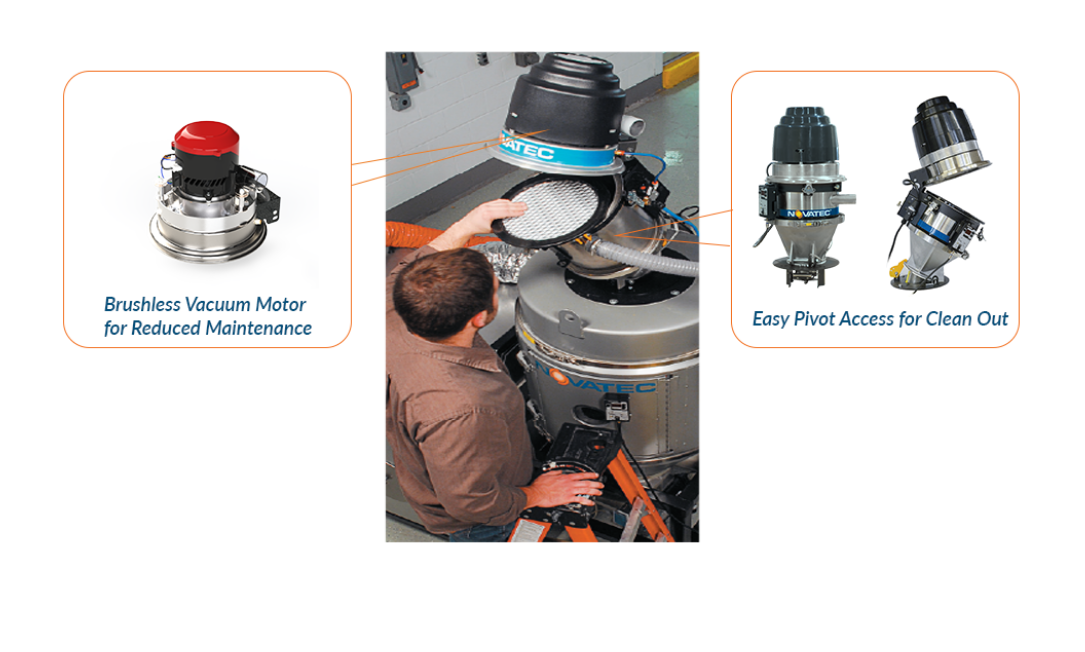 Brushless Vacuum Motor for Reduced Maintenance

NOVATEC

NOVATEC

NOVATEC

Easy Pivot Access for Clean Out