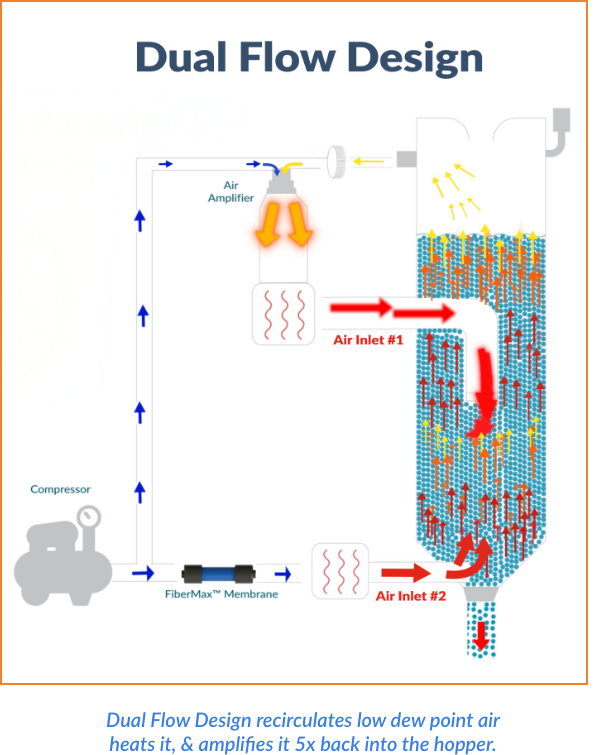 Dual Flow Design

Air Amplifier

Air Inlet #1

Compressor

FiberMax™ Membrane

Air Inlet #2

Dual Flow Design recirculates low dew point air heats it, & amplifies it 5x back into the hopper.